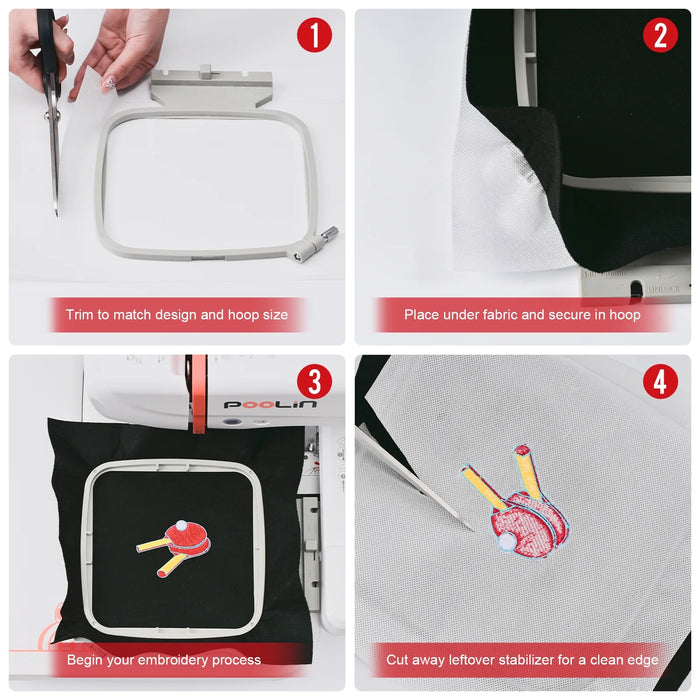 1

Trim to match design and hoop size

2

UNLOCK

Place under fabric and secure in hoop

3

POOLIN

Begin your embroidery process

4

Cut away leftover stabilizer for a clean edge